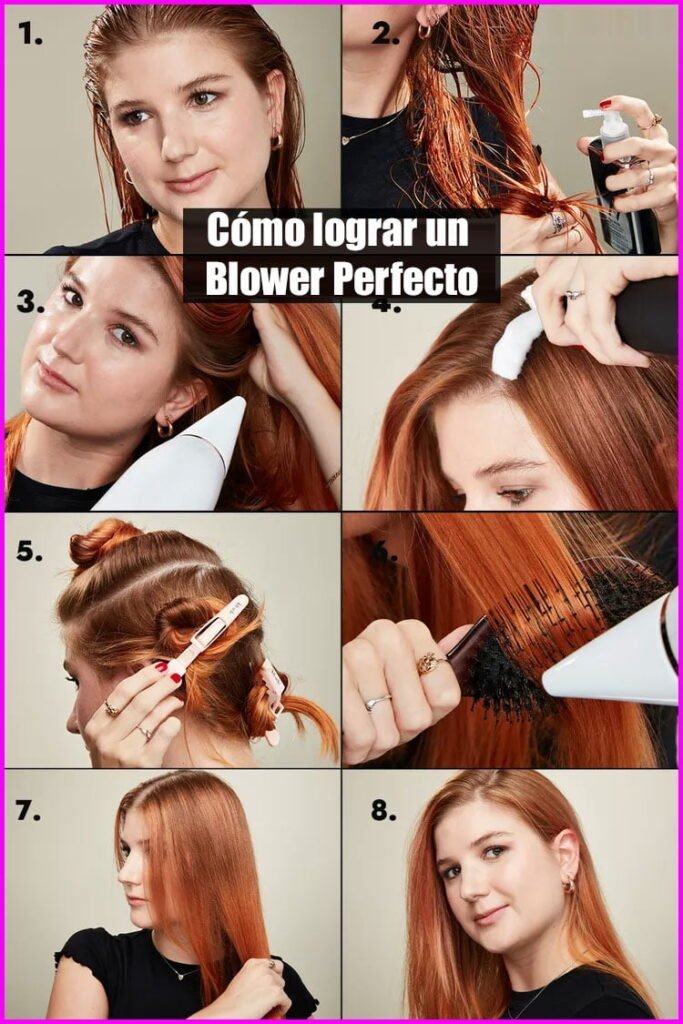 1.

2.

Cómo lograr un Blower Perfecto

3.

4.

5.

6.

7.

8.